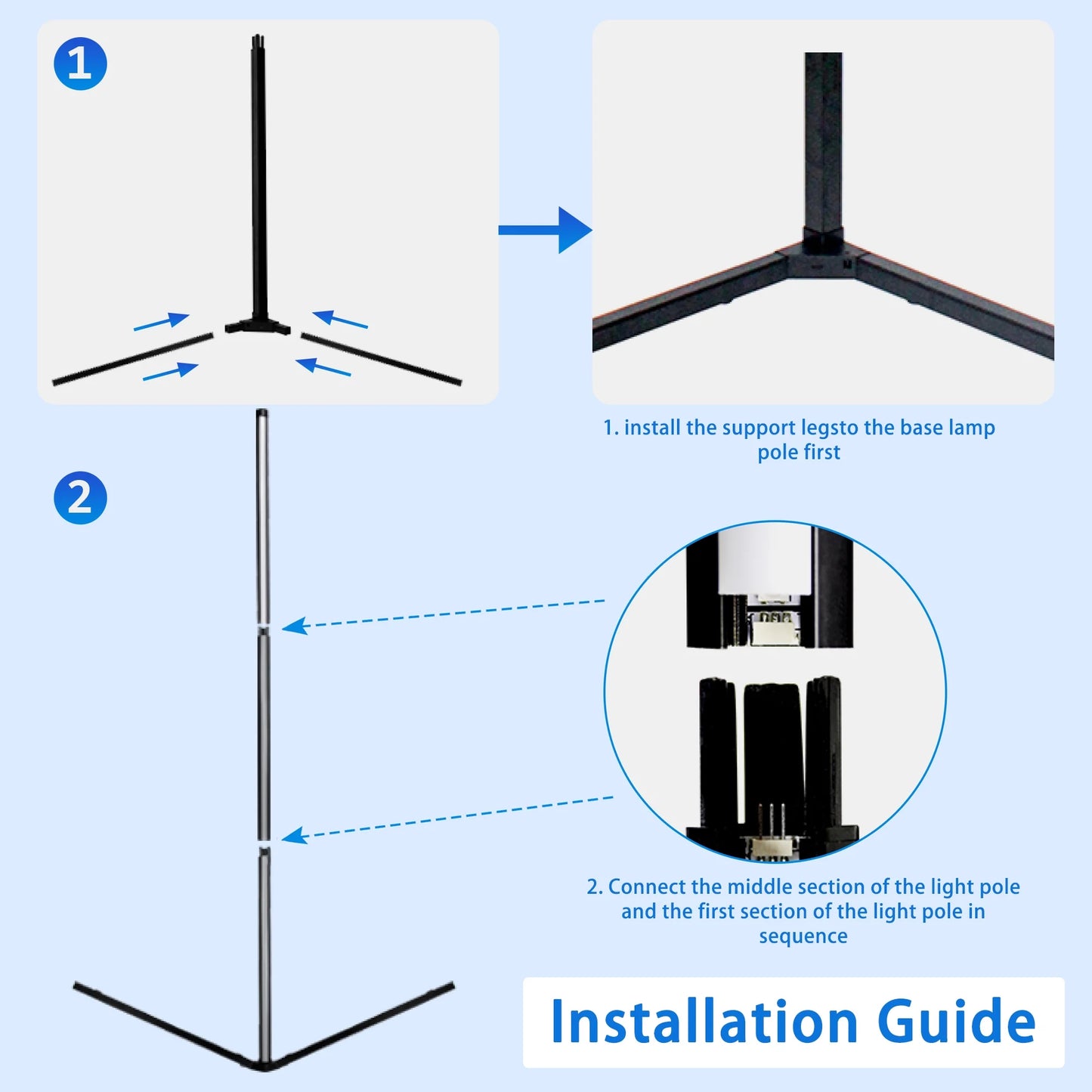 1

1. install the support legsto the base lamp pole first

2

2. Connect the middle section of the light pole and the first section of the light pole in sequence

Installation Guide